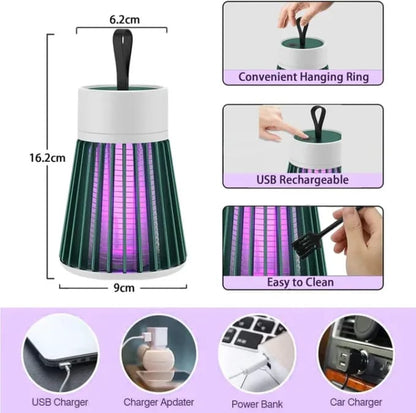 6.2cm

16.2cm

9cm

Convenient Hanging Ring

USB Rechargeable

Easy to Clean

USB Charger

Charger Apdater

Power Bank

Car Charger