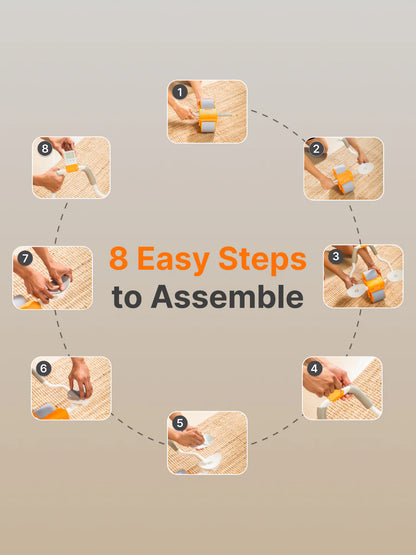 1

2

3

4

5

6

7

8

8 Easy Steps
to Assemble